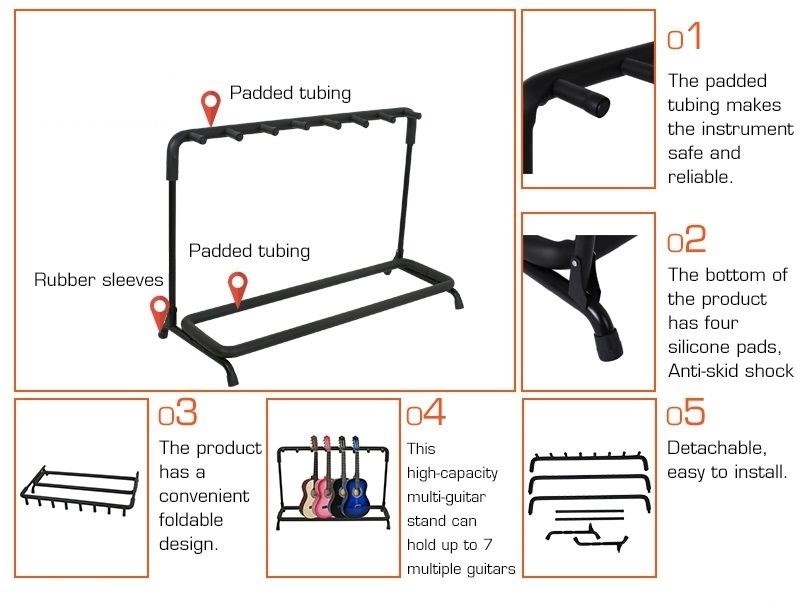 Padded tubing

Padded tubing

Rubber sleeves

o1

The padded tubing makes the instrument safe and reliable.

o2

The bottom of the product has four silicone pads, Anti-skid shock

o3

The product has a convenient foldable design.

o4

This high-capacity multi-guitar stand can hold up to 7 multiple guitars

o5

Detachable, easy to install.